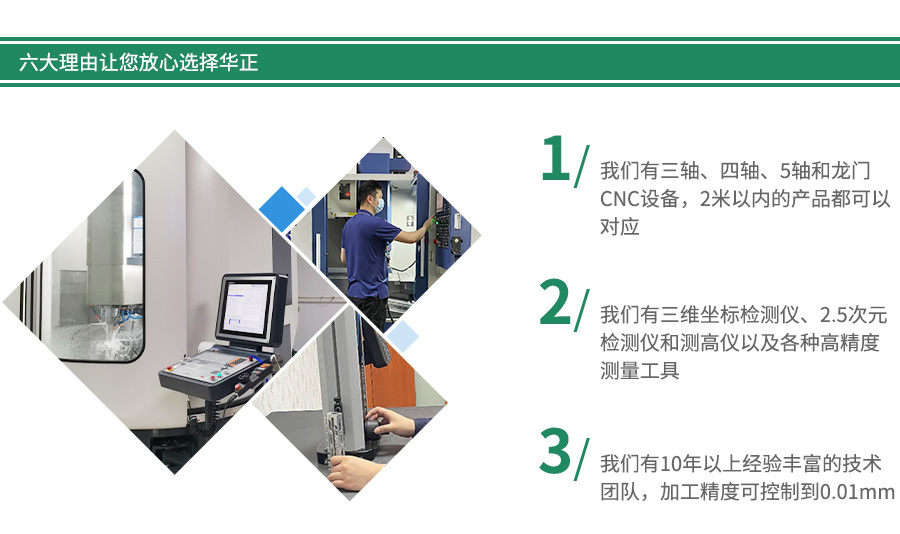 六大理由让您放心选择华正

1/ 我们有三轴、四轴、5轴和龙门CNC设备，2米以内的产品都可以对应

2/ 我们有三维坐标检测仪、2.5次元检测仪和测高仪以及各种高精度测量工具

3/ 我们有10年以上经验丰富的技术团队，加工精度可控制到0.01mm